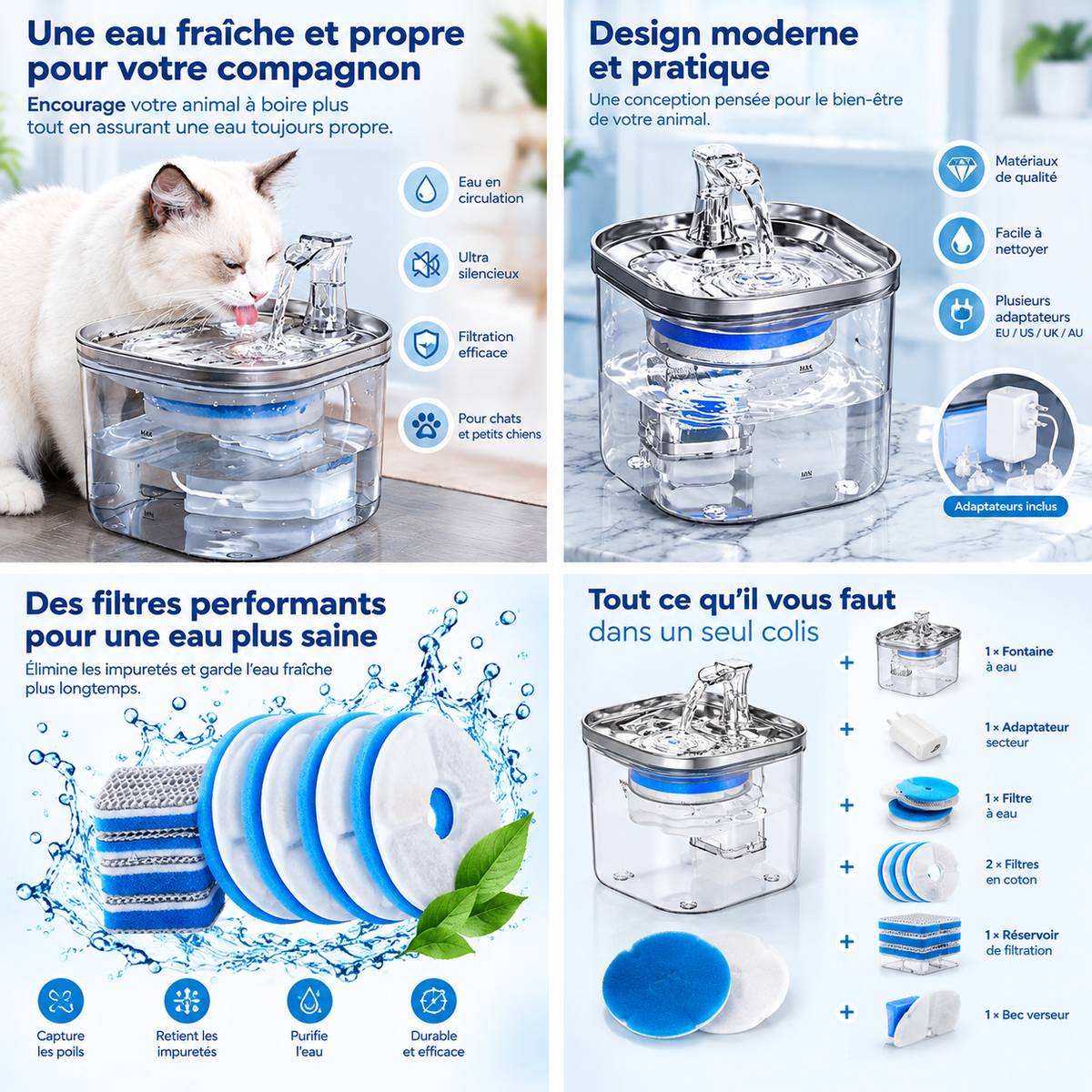 Une eau fraîche et propre pour votre compagnon

Encourage votre animal à boire plus tout en assurant une eau toujours propre.

Eau en circulation

Ultra silencieux

Filtration efficace

Pour chats et petits chiens

MAX

MIN

Design moderne et pratique

Une conception pensée pour le bien-être de votre animal.

Matériaux de qualité

Facile à nettoyer

Plusieurs adaptateurs EU / US / UK / AU

Adaptateurs inclus

MAX

MIN

Des filtres performants pour une eau plus saine

Élimine les impuretés et garde l'eau fraîche plus longtemps.

Capture les poils

Retient les impuretés

Purifie l'eau

Durable et efficace

Tout ce qu'il vous faut dans un seul colis

1 × Fontaine à eau

1 × Adaptateur secteur

1 × Filtre à eau

2 × Filtres en coton

1 × Réservoir de filtration

1 × Bec verseur